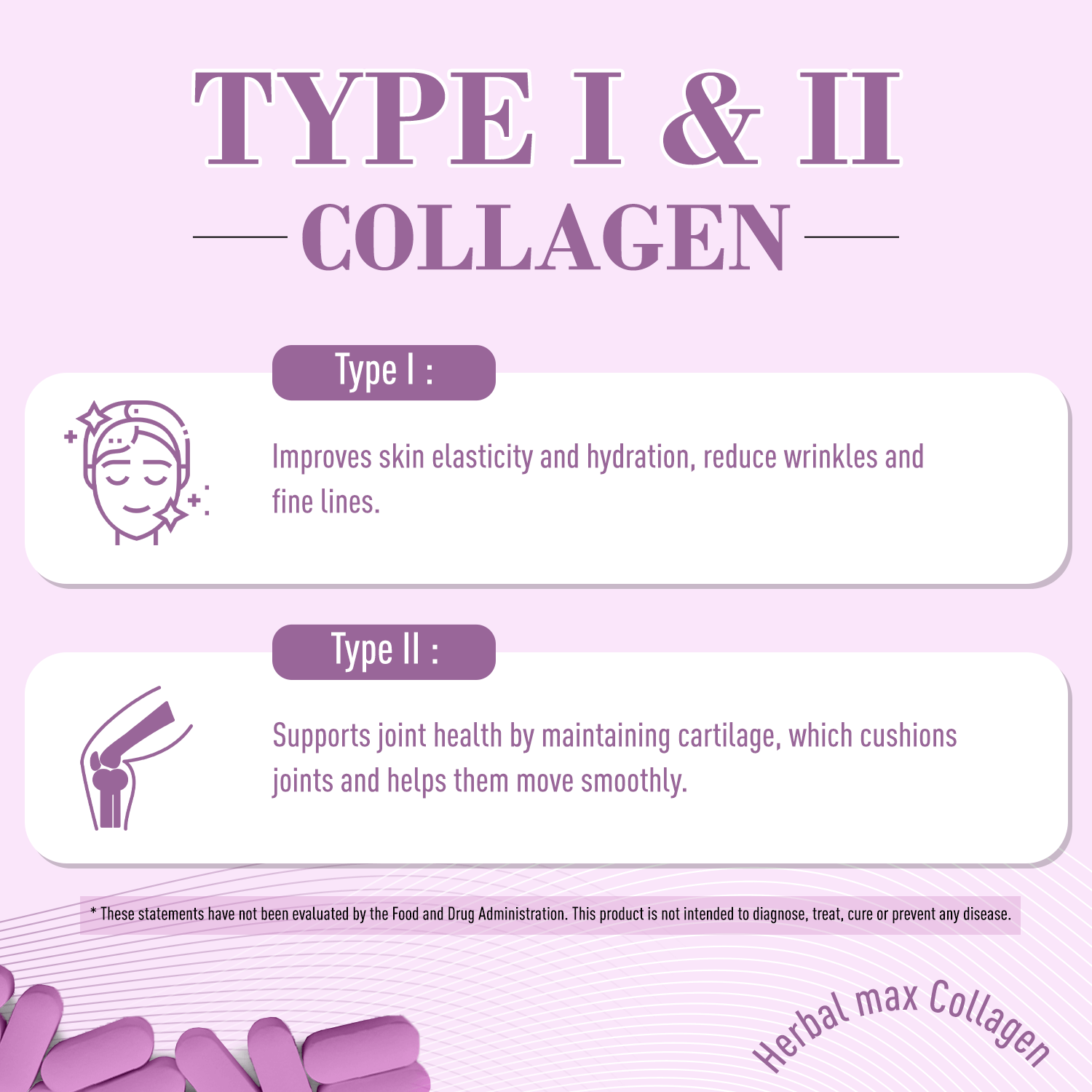 TYPE I & II
COLLAGEN

Type I :

Improves skin elasticity and hydration, reduce wrinkles and fine lines.

Type II :

Supports joint health by maintaining cartilage, which cushions joints and helps them move smoothly.

* These statements have not been evaluated by the Food and Drug Administration. This product is not intended to diagnose, treat, cure or prevent any disease.

Herbal max Collagen