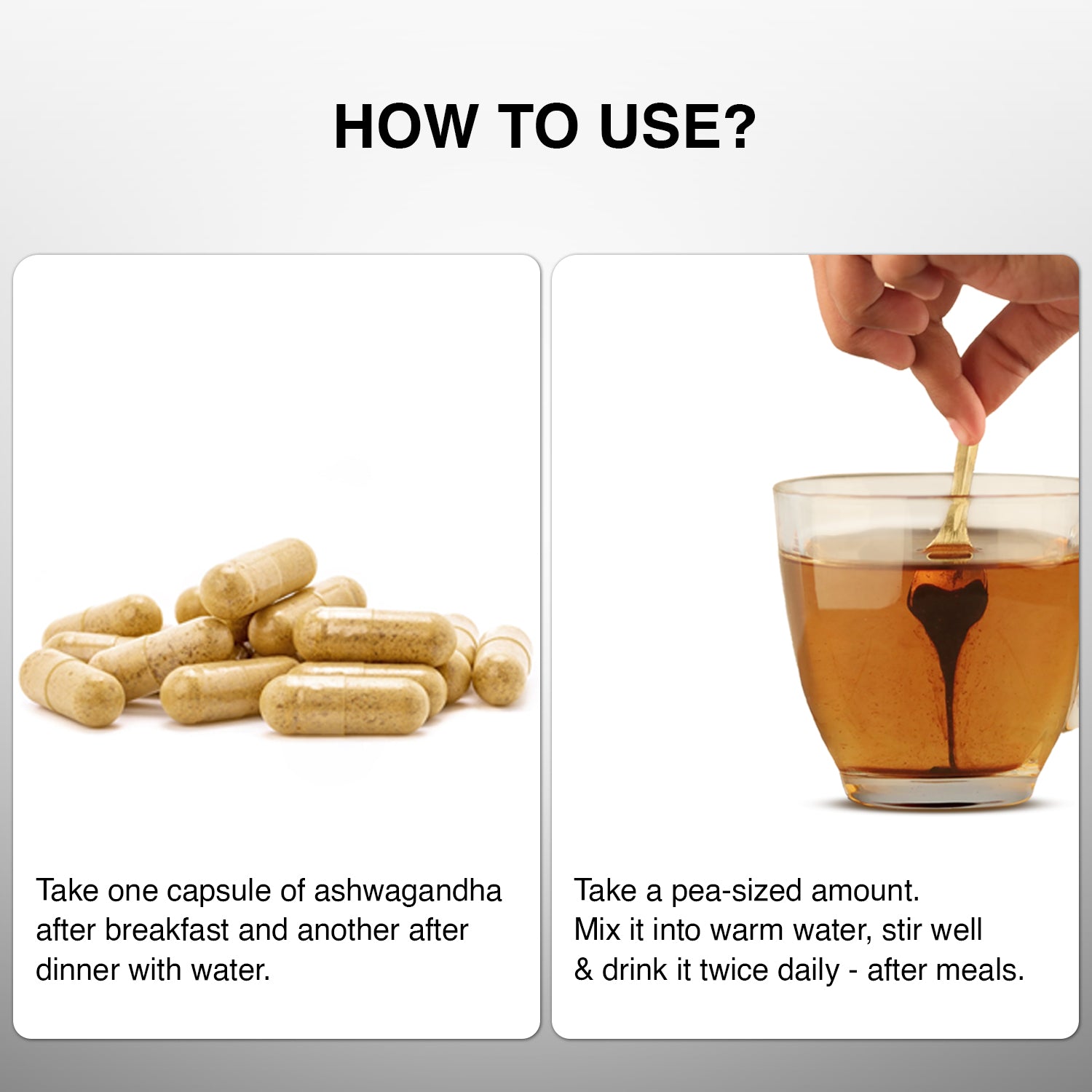 HOW TO USE?

Take one capsule of ashwagandha after breakfast and another after dinner with water.

Take a pea-sized amount. Mix it into warm water, stir well & drink it twice daily - after meals.